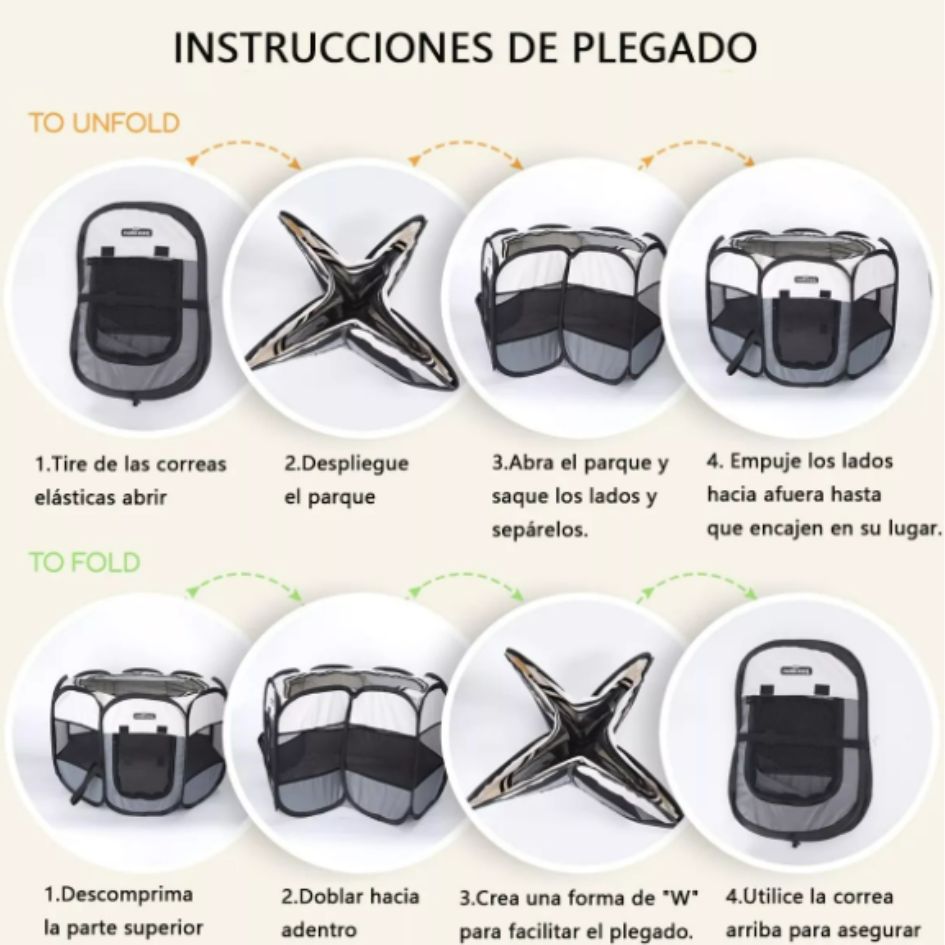 INSTRUCCIONES DE PLEGADO

TO UNFOLD

1.Tire de las correas elásticas abrir

2.Despliegue el parque

3.Abra el parque y saque los lados y sepárelos.

4. Empuje los lados hacia afuera hasta que encajen en su lugar.

TO FOLD

1.Descomprima la parte superior

2.Doblar hacia adentro

3.Crea una forma de "W" para facilitar el plegado.

4.Utilice la correa arriba para asegurar